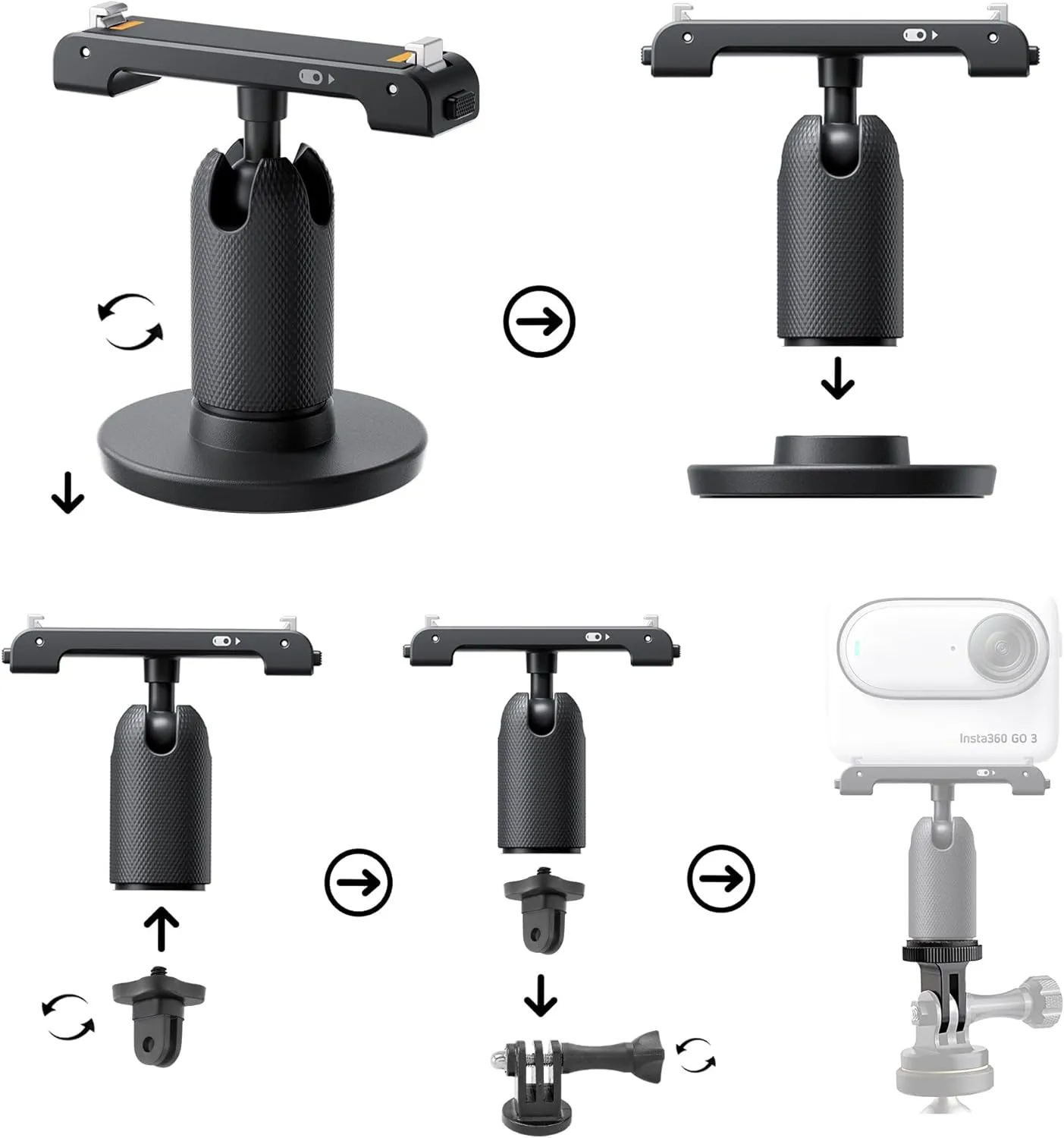 Insta360 GO 3