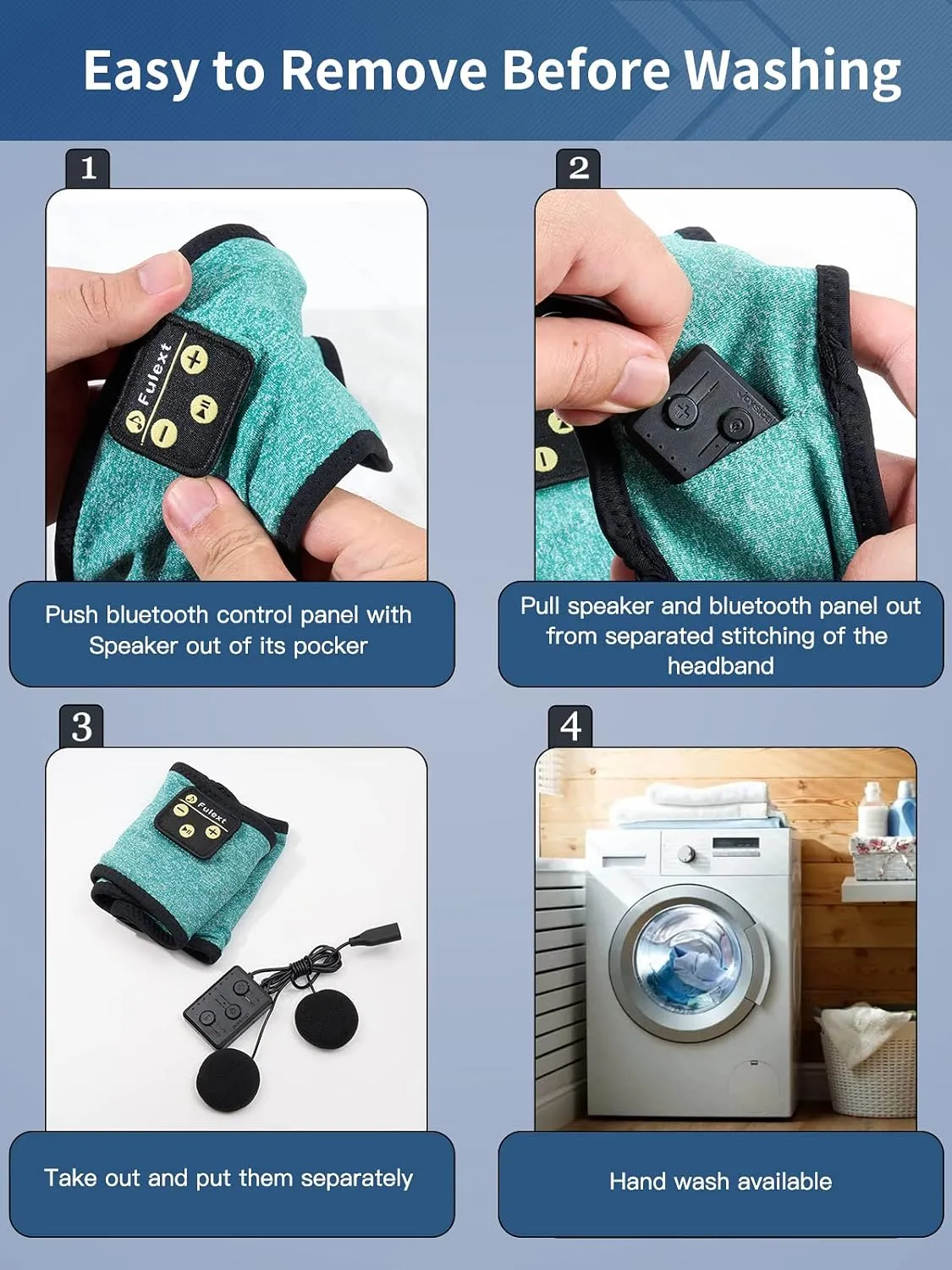 Easy to Remove Before Washing

1

Fulext

Push bluetooth control panel with Speaker out of its pocker

2

Pull speaker and bluetooth panel out from separated stitching of the headband

3

Fulext

Take out and put them separately

4

Hand wash available